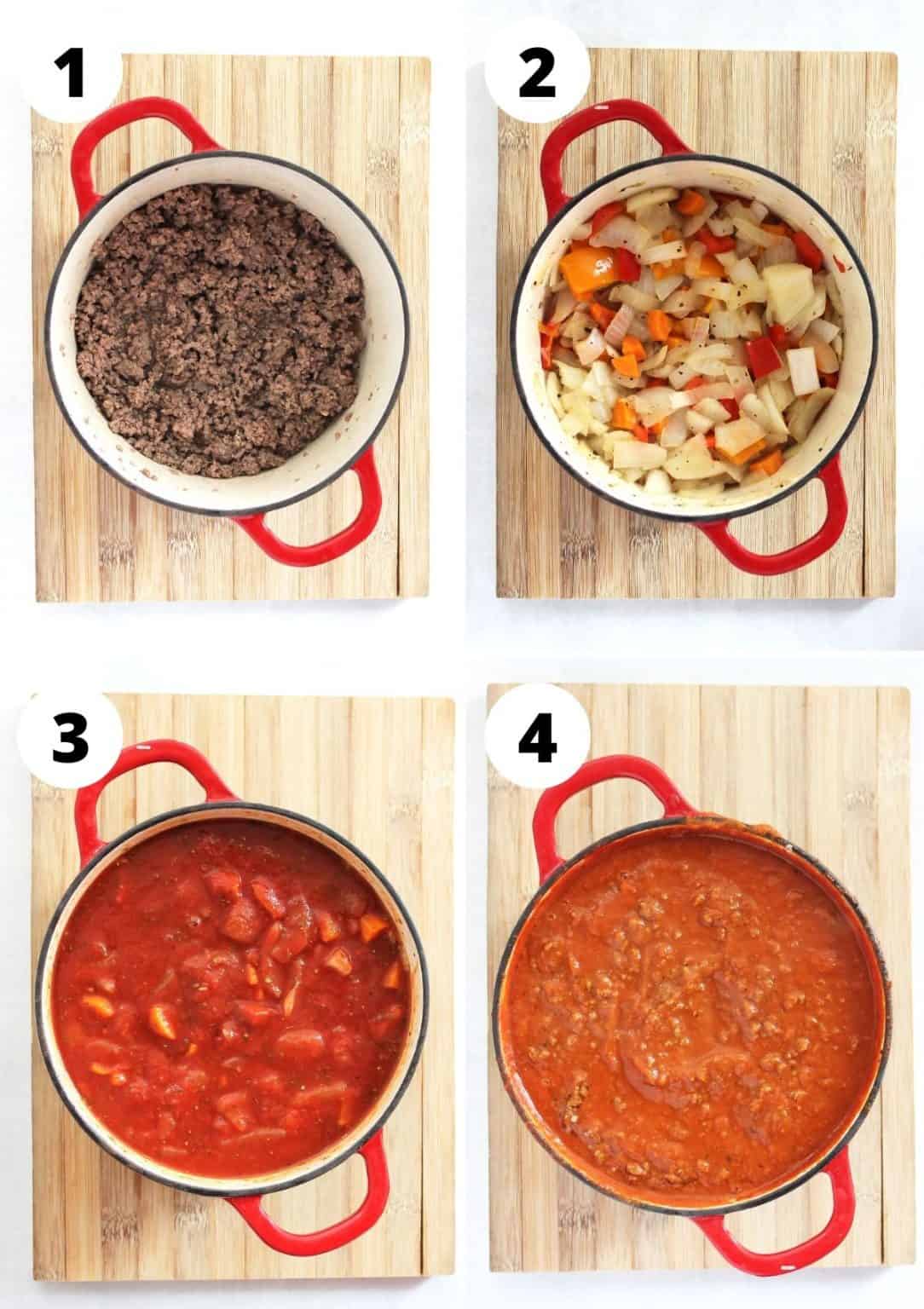 1

2

3

4