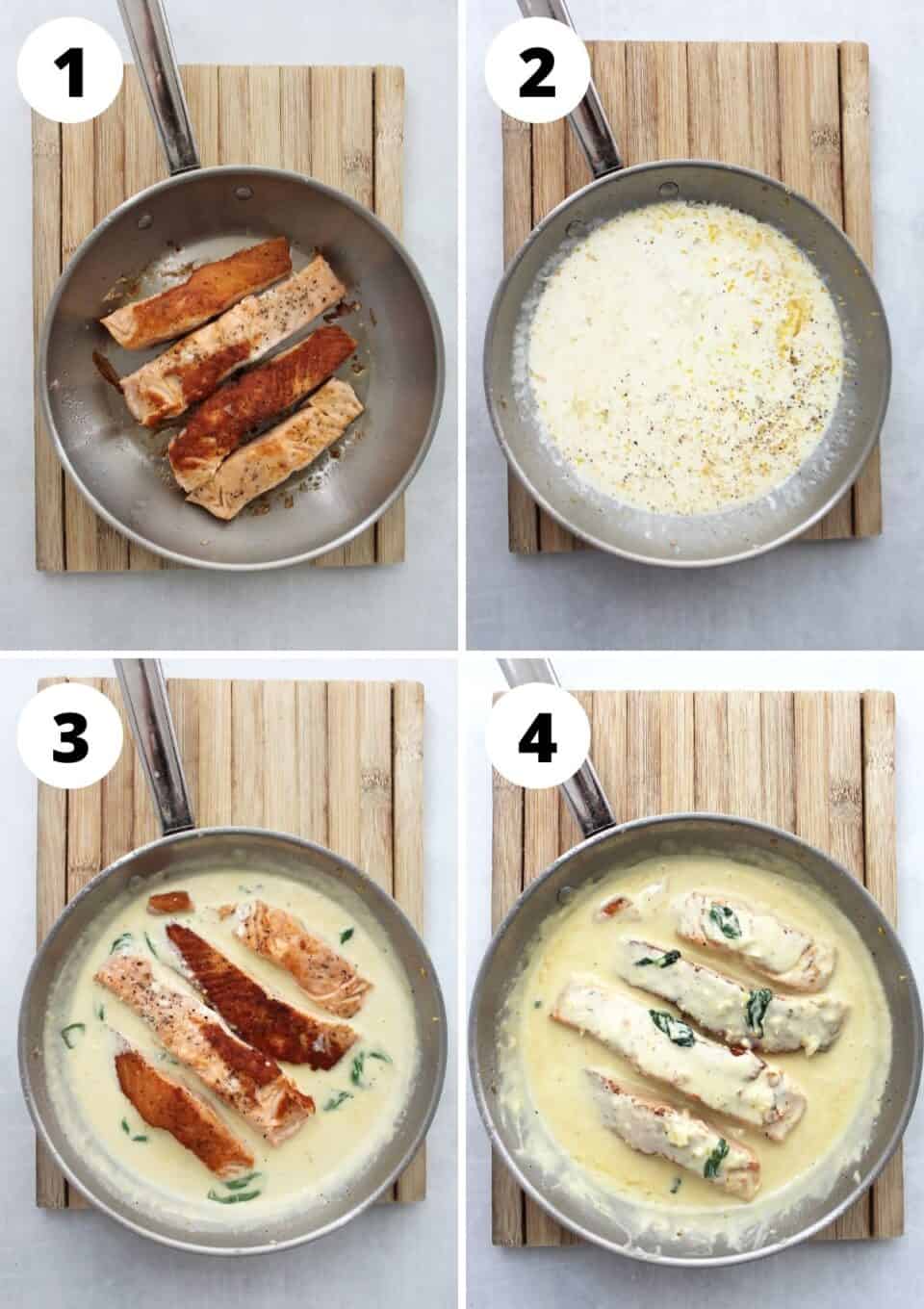 1

2

3

4