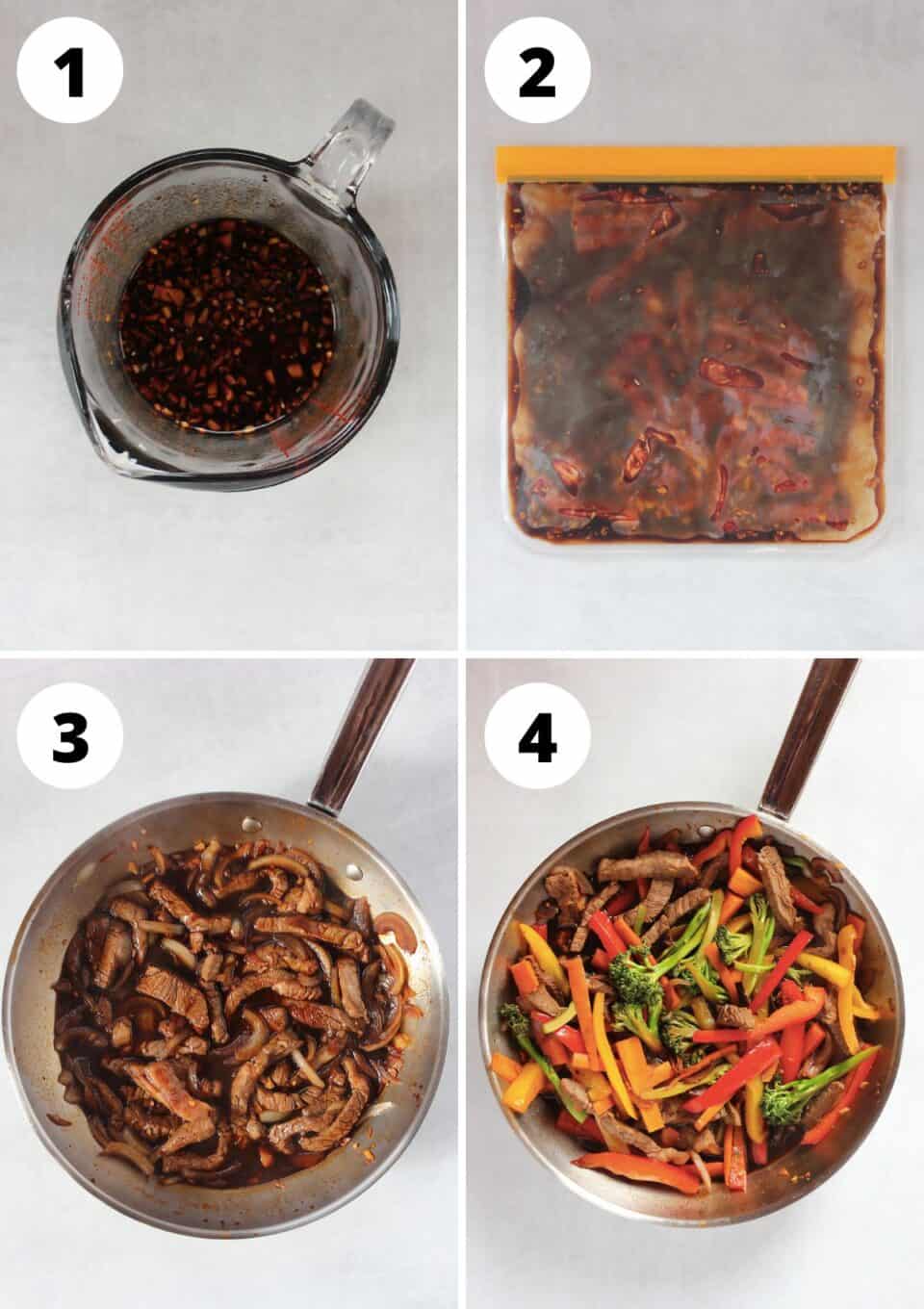 1

2

3

4