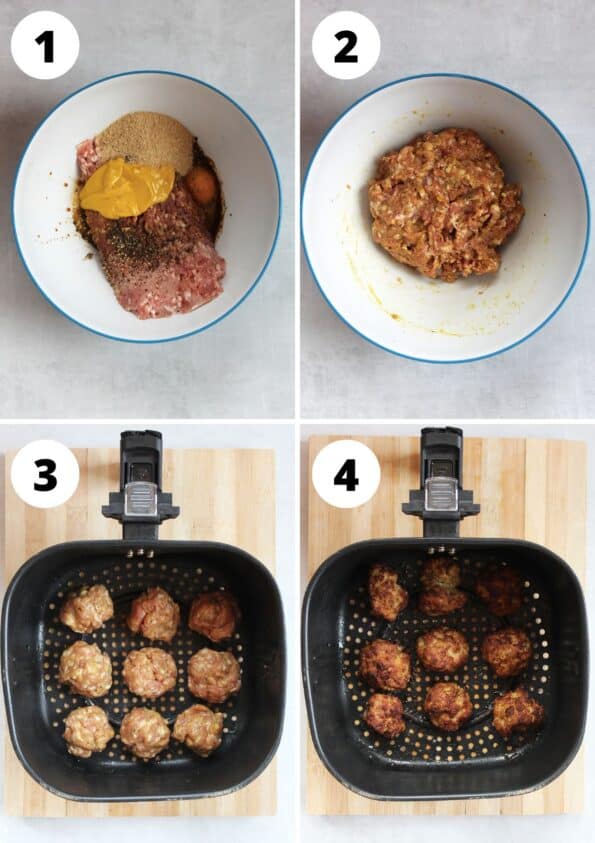 1

2

3

4